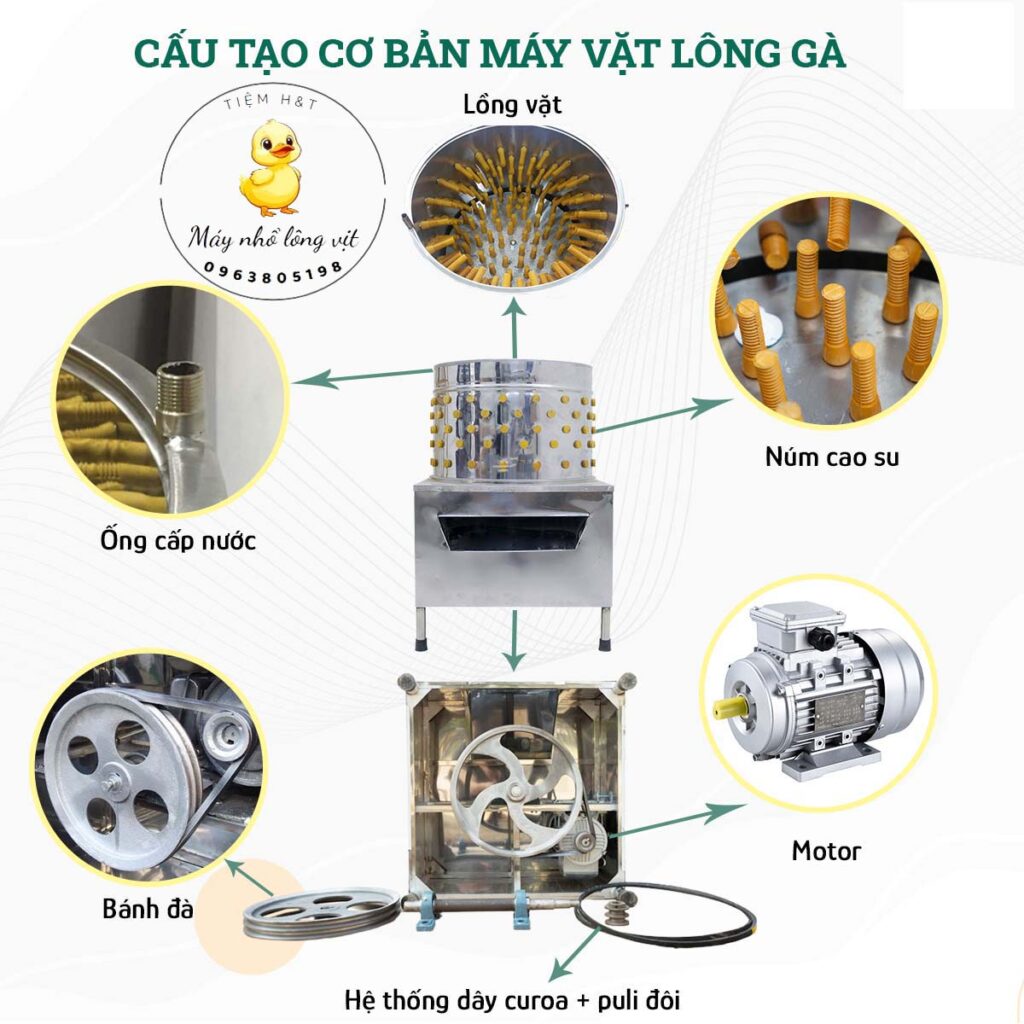 CẤU TẠO CƠ BẢN MÁY VẶT LÔNG GÀ

TIỆM H&T

Máy nhổ lông vịt

0963805198

Lồng vặt

Núm cao su

Ống cấp nước

Motor

Bánh đà

Hệ thống dây curoa + puli đôi